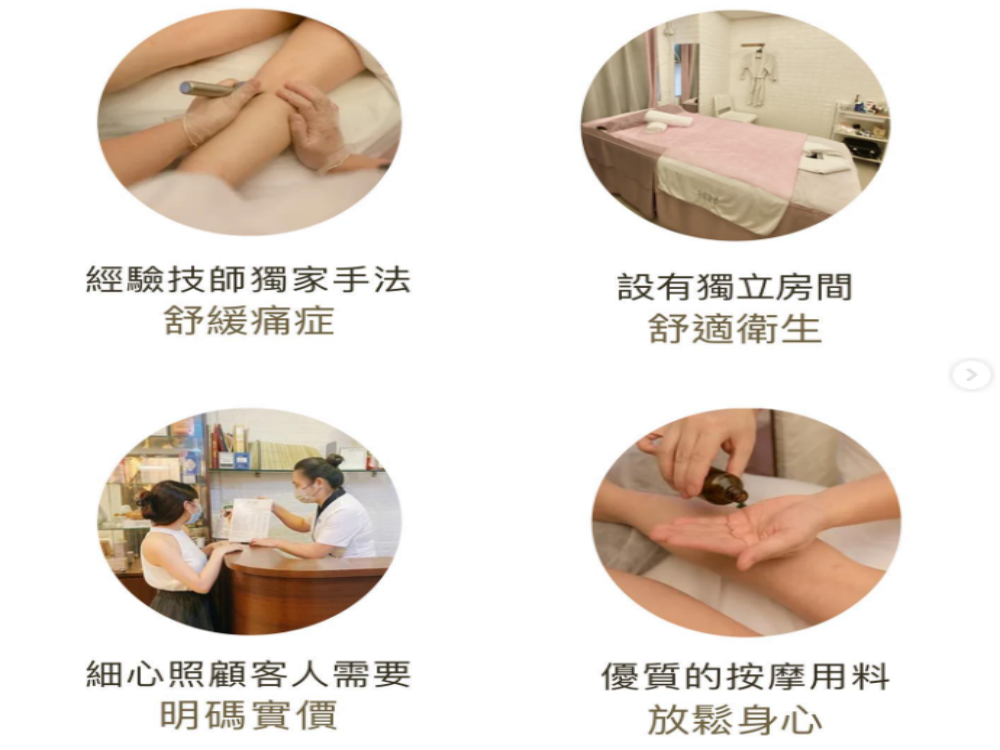 經驗技師獨家手法
舒緩痛症

設有獨立房間
舒適衛生

細心照顧客人需要
明碼實價

優質的按摩用料
放鬆身心